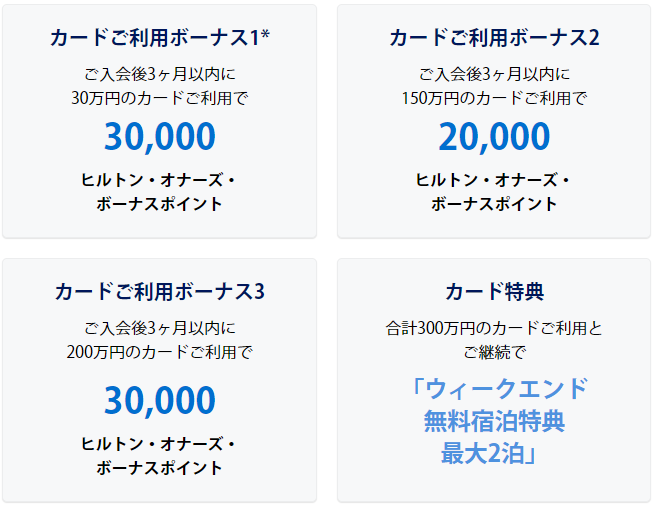 カードご利用ボーナス1*

ご入会後3ヶ月以内に
30万円のカードご利用で

30,000

ヒルトン・オナーズ・
ボーナスポイント

カードご利用ボーナス2

ご入会後3ヶ月以内に
150万円のカードご利用で

20,000

ヒルトン・オナーズ・
ボーナスポイント

カードご利用ボーナス3

ご入会後3ヶ月以内に
200万円のカードご利用で

30,000

ヒルトン・オナーズ・
ボーナスポイント

カード特典

合計300万円のカードご利用と
ご継続で

「ウィークエンド
無料宿泊特典
最大2泊」